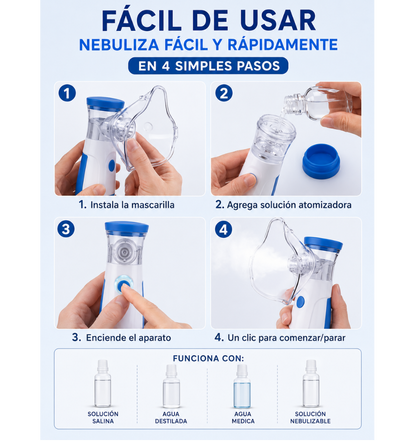 FÁCIL DE USAR
NEBULIZA FÁCIL Y RÁPIDAMENTE
EN 4 SIMPLES PASOS

1
1. Instala la mascarilla

2
2. Agrega solución atomizadora

3
3. Enciende el aparato

4
4. Un clic para comenzar/parar

FUNCIONA CON:

SOLUCIÓN SALINA

AGUA DESTILADA

AGUA MEDICA

SOLUCIÓN NEBULIZABLE