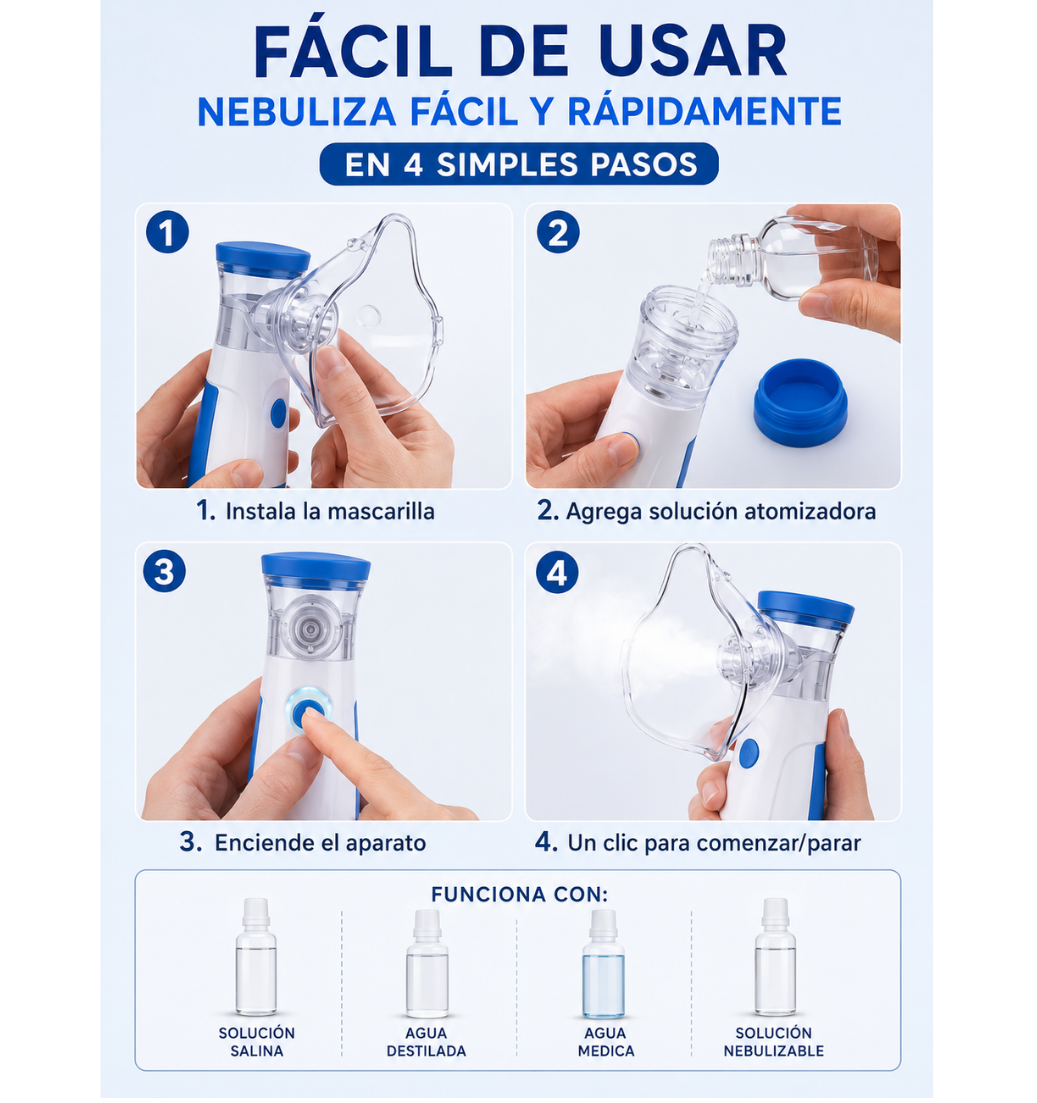 FÁCIL DE USAR
NEBULIZA FÁCIL Y RÁPIDAMENTE
EN 4 SIMPLES PASOS

1
1. Instala la mascarilla

2
2. Agrega solución atomizadora

3
3. Enciende el aparato

4
4. Un clic para comenzar/parar

FUNCIONA CON:

SOLUCIÓN SALINA

AGUA DESTILADA

AGUA MEDICA

SOLUCIÓN NEBULIZABLE